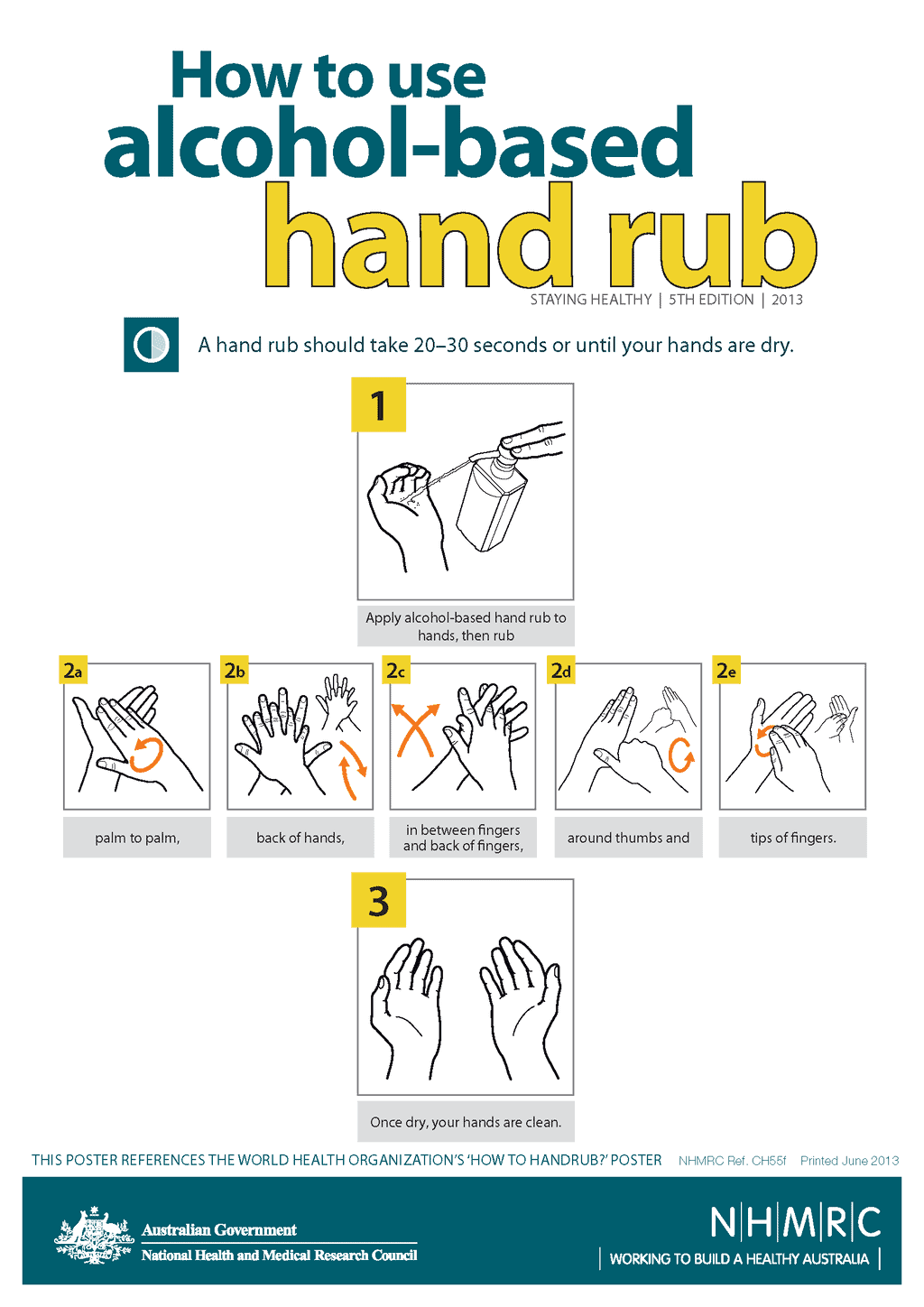 How to use alcohol-based hand rub

STAYING HEALTHY | 5TH EDITION | 2013

A hand rub should take 20–30 seconds or until your hands are dry.

1

Apply alcohol-based hand rub to hands, then rub

2a

palm to palm,

2b

back of hands,

2c

in between fingers and back of fingers,

2d

around thumbs and

2e

tips of fingers.

3

Once dry, your hands are clean.

THIS POSTER REFERENCES THE WORLD HEALTH ORGANIZATION'S 'HOW TO HANDRUB?' POSTER NHMRC Ref. CH55f Printed June 2013

Australian Government
National Health and Medical Research Council

N|H|M|R|C
WORKING TO BUILD A HEALTHY AUSTRALIA