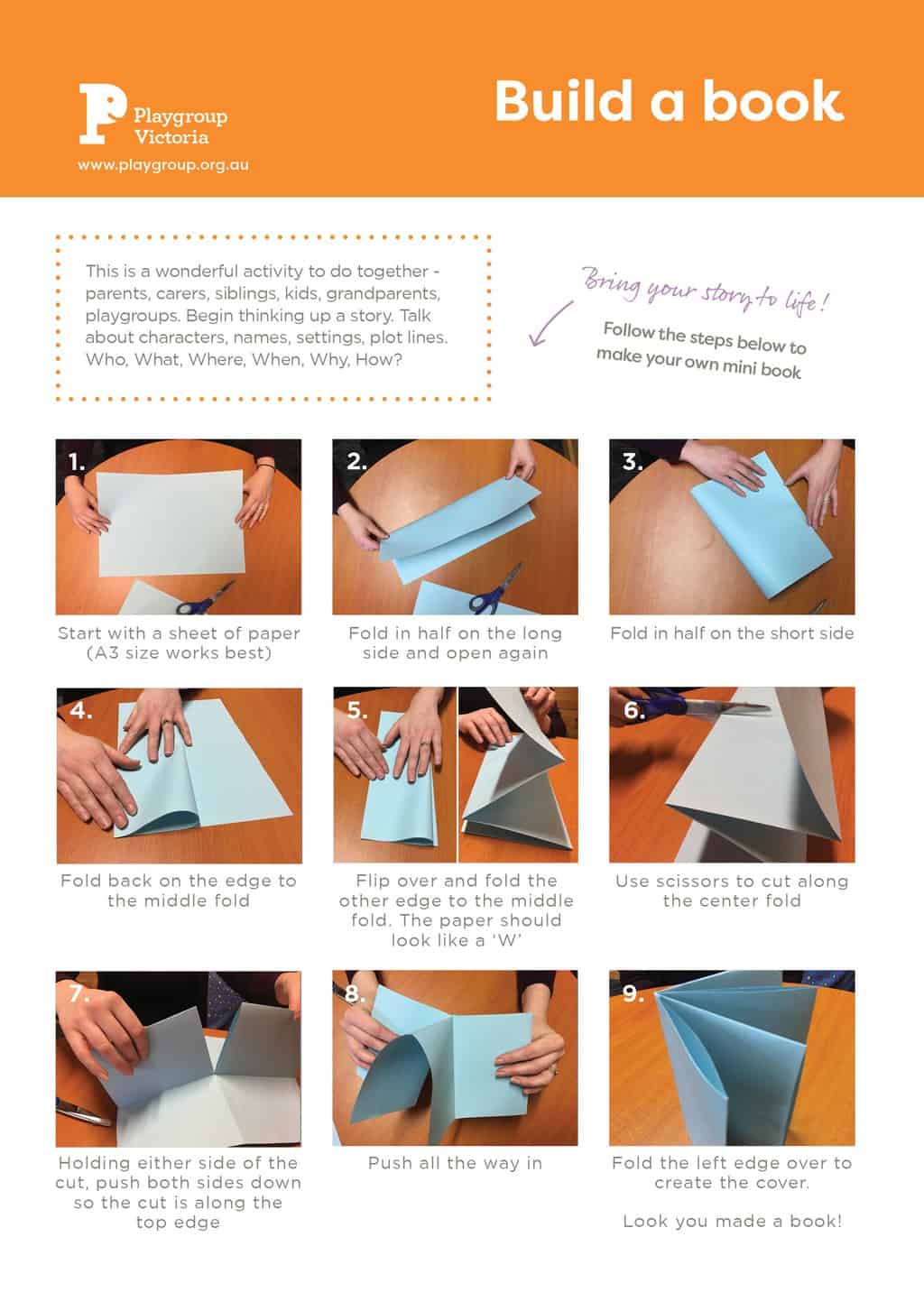 Playgroup Victoria
www.playgroup.org.au

Build a book

This is a wonderful activity to do together - parents, carers, siblings, kids, grandparents, playgroups. Begin thinking up a story. Talk about characters, names, settings, plot lines. Who, What, Where, When, Why, How?

Bring your story to life!

Follow the steps below to make your own mini book

1.
Start with a sheet of paper (A3 size works best)

2.
Fold in half on the long side and open again

3.
Fold in half on the short side

4.
Fold back on the edge to the middle fold

5.
Flip over and fold the other edge to the middle fold. The paper should look like a 'W'

6.
Use scissors to cut along the center fold

7.
Holding either side of the cut, push both sides down so the cut is along the top edge

8.
Push all the way in

9.
Fold the left edge over to create the cover.

Look you made a book!